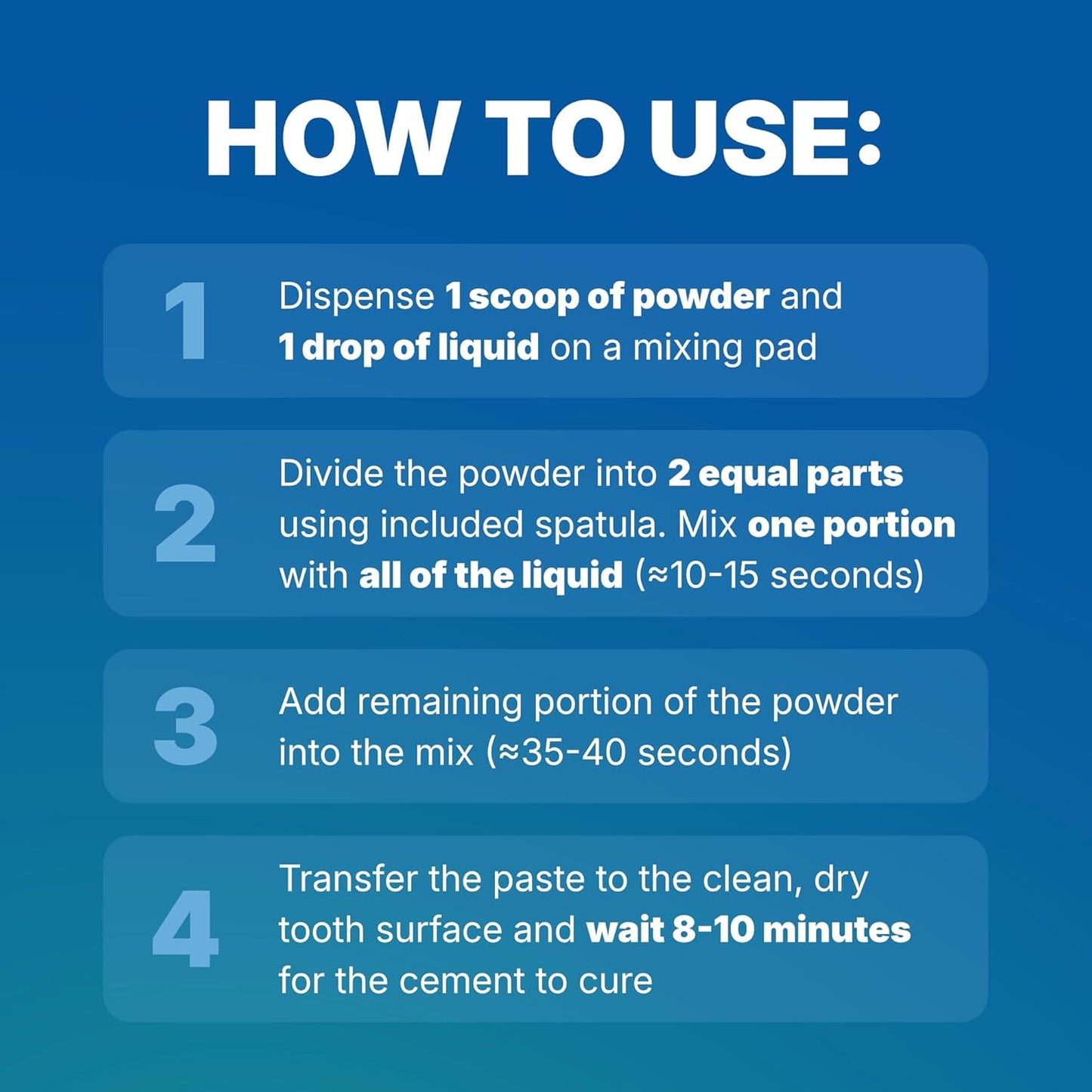 HOW TO USE:

1 Dispense 1 scoop of powder and 1 drop of liquid on a mixing pad

2 Divide the powder into 2 equal parts using included spatula. Mix one portion with all of the liquid (≈10-15 seconds)

3 Add remaining portion of the powder into the mix (≈35-40 seconds)

4 Transfer the paste to the clean, dry tooth surface and wait 8-10 minutes for the cement to cure